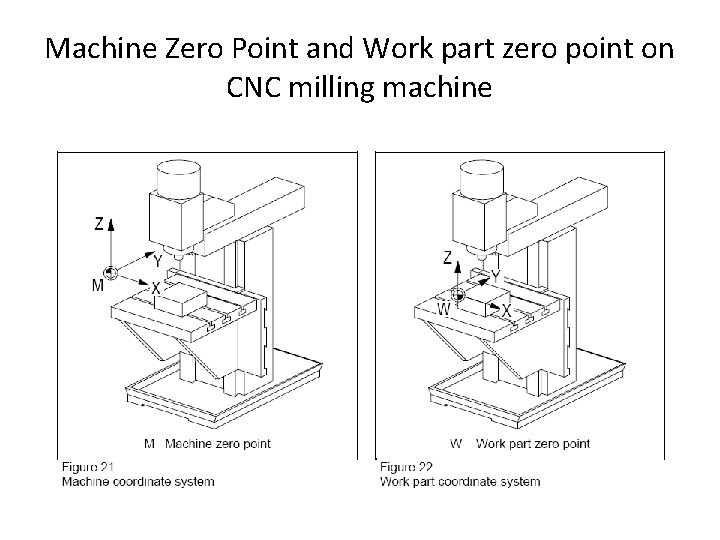 Machine Zero Point and Work part zero point on CNC milling machine

Z
Y
M
X

M Machine zero point

Figure 21
Machine coordinate system

Z
Y
W
X

W Work part zero point

Figure 22
Work part coordinate system