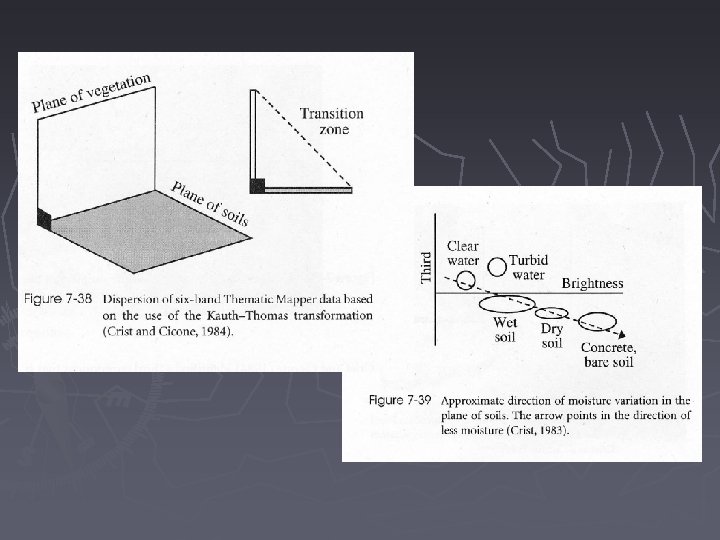 Plane of vegetation

Transition zone

Plane of soils

Figure 7-38 Dispersion of six-band Thematic Mapper data based on the use of the Kauth–Thomas transformation (Crist and Cicone, 1984).

Third

Clear water

Turbid water

Brightness

Wet soil

Dry soil

Concrete, bare soil

Figure 7-39 Approximate direction of moisture variation in the plane of soils. The arrow points in the direction of less moisture (Crist, 1983).