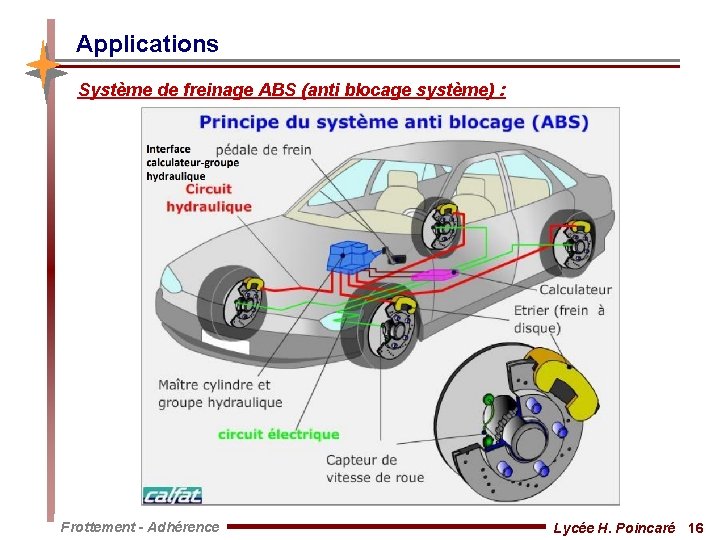 Applications

Système de freinage ABS (anti blocage système) :

Principe du système anti blocage (ABS)

Interface calculateur-groupe hydraulique

pédale de frein

Circuit hydraulique

Calculateur

Etrier (frein à disque)

Maître cylindre et groupe hydraulique

circuit électrique

Capteur de vitesse de roue

calfat

Frottement - Adhérence

Lycée H. Poincaré 16