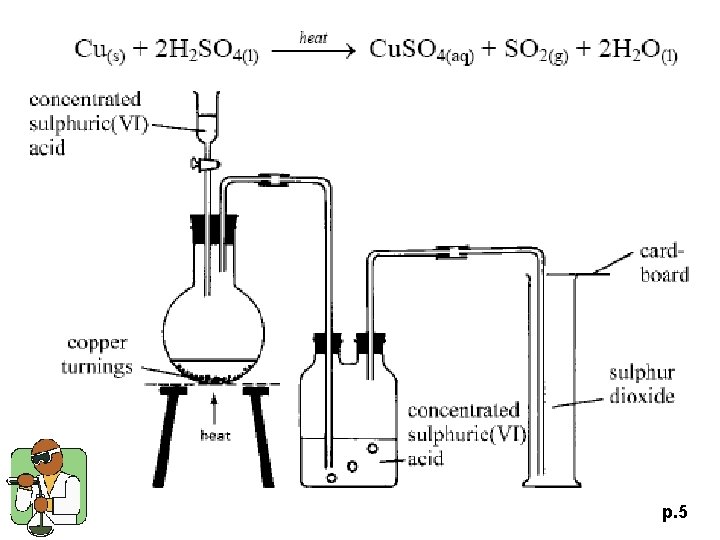 $Cu_{(s)} + 2H_2SO_{4(l)} \xrightarrow{heat} CuSO_{4(aq)} + SO_{2(g)} + 2H_2O_{(l)}$

concentrated sulphuric(VI) acid

card-board

copper turnings

heat

sulphur dioxide

concentrated sulphuric(VI) acid

p.5