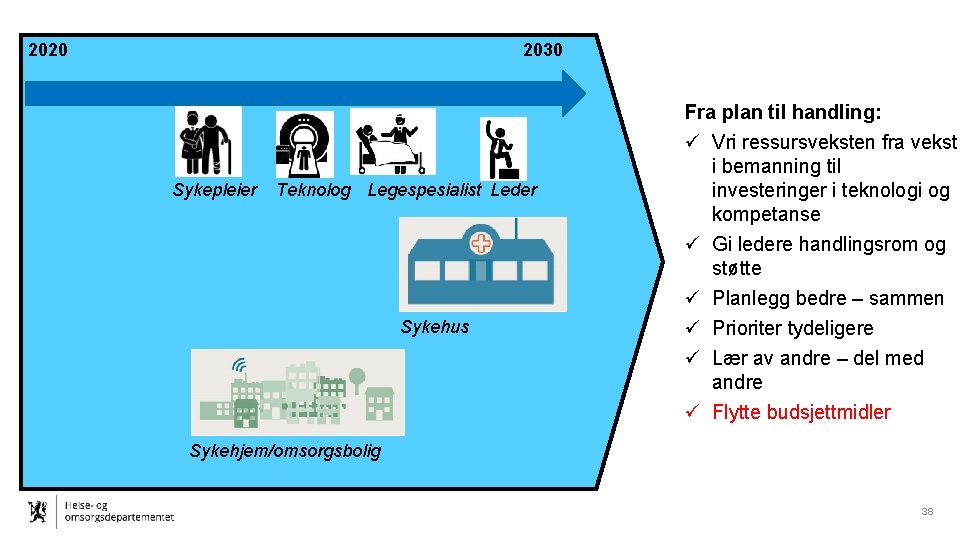 2020

2030

Sykepleier Teknolog Legespesialist Leder

Sykehus

Sykehjem/omsorgsbolig

Fra plan til handling:
✓ Vri ressursveksten fra vekst i bemanning til investeringer i teknologi og kompetanse
✓ Gi ledere handlingsrom og støtte
✓ Planlegg bedre – sammen
✓ Prioriter tydeligere
✓ Lær av andre – del med andre
✓ Flytte budsjettmidler

Helse- og omsorgsdepartementet

38