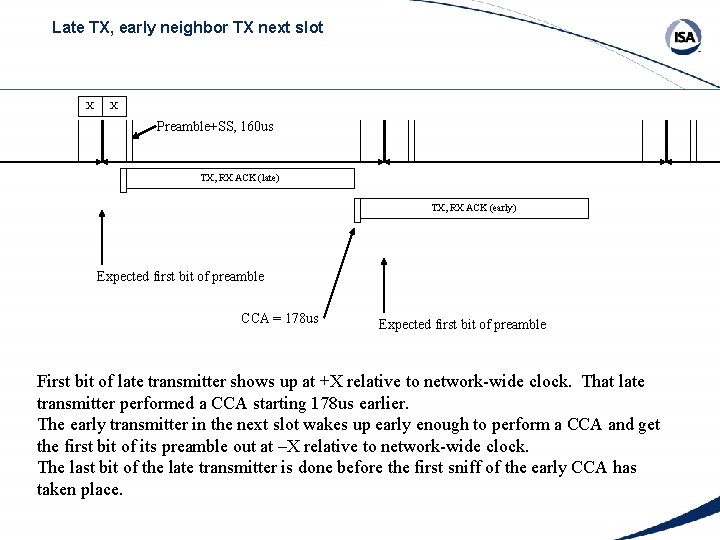 Late TX, early neighbor TX next slot

ISA

X X

Preamble+SS, 160us

TX, RX ACK (late)

TX, RX ACK (early)

Expected first bit of preamble

CCA = 178us

Expected first bit of preamble

First bit of late transmitter shows up at +X relative to network-wide clock. That late transmitter performed a CCA starting 178us earlier.
The early transmitter in the next slot wakes up early enough to perform a CCA and get the first bit of its preamble out at –X relative to network-wide clock.
The last bit of the late transmitter is done before the first sniff of the early CCA has taken place.