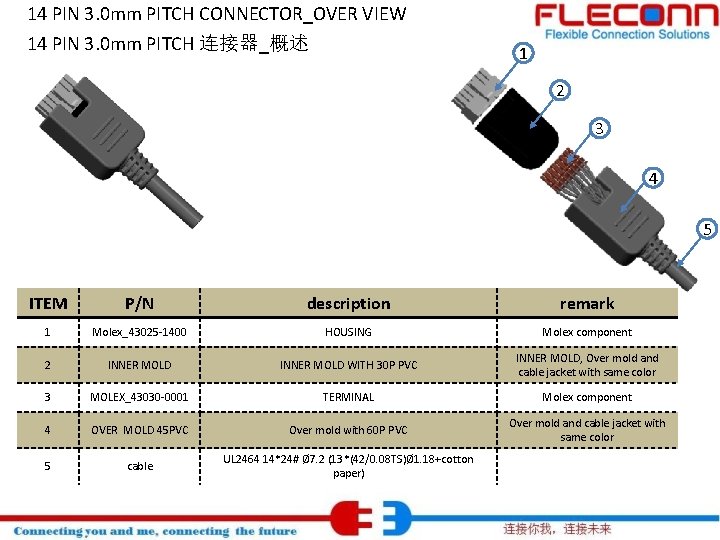 14 PIN 3.0mm PITCH CONNECTOR_OVER VIEW
14 PIN 3.0mm PITCH 连接器_概述

FLECONN
Flexible Connection Solutions

1
2
3
4
5

| ITEM | P/N | description | remark |
|---|---|---|---|
| 1 | Molex_43025-1400 | HOUSING | Molex component |
| 2 | INNER MOLD | INNER MOLD WITH 30P PVC | INNER MOLD, Over mold and cable jacket with same color |
| 3 | MOLEX_43030-0001 | TERMINAL | Molex component |
| 4 | OVER MOLD 45PVC | Over mold with 60P PVC | Over mold and cable jacket with same color |
| 5 | cable | UL2464 14*24# Ø7.2 (13*(42/0.08TS)Ø1.18+cotton paper) | |

Connecting you and me, connecting the future
连接你我，连接未来