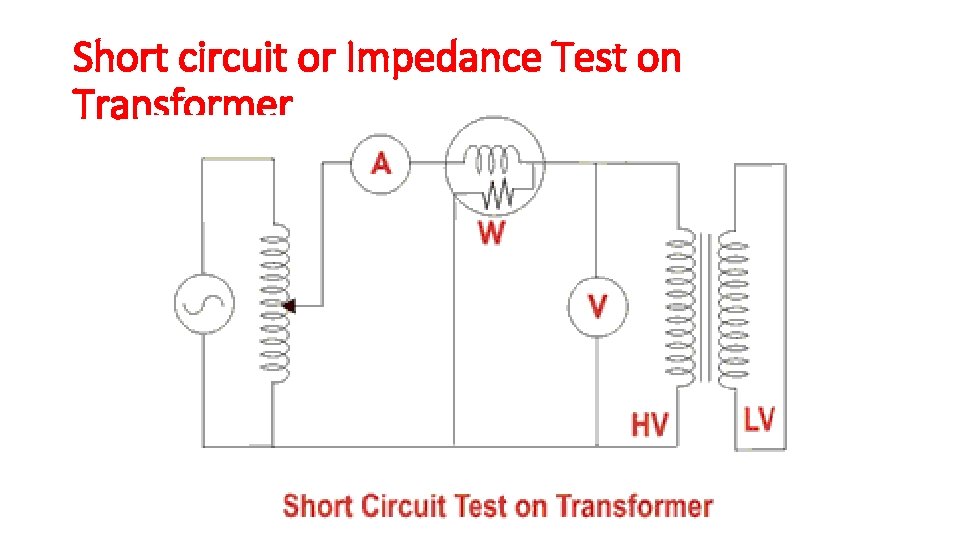 Short circuit or Impedance Test on Transformer

A

W

V

HV

LV

Short Circuit Test on Transformer