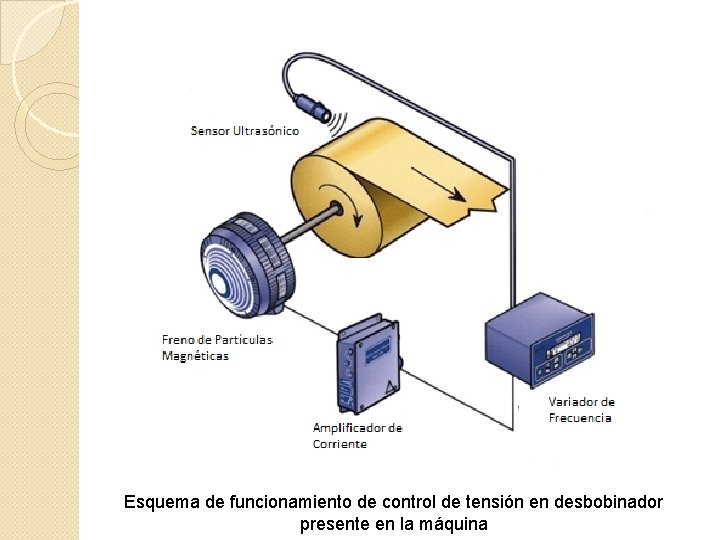 Sensor Ultrasónico

Freno de Partículas Magnéticas

Amplificador de Corriente

Variador de Frecuencia

Esquema de funcionamiento de control de tensión en desbobinador presente en la máquina