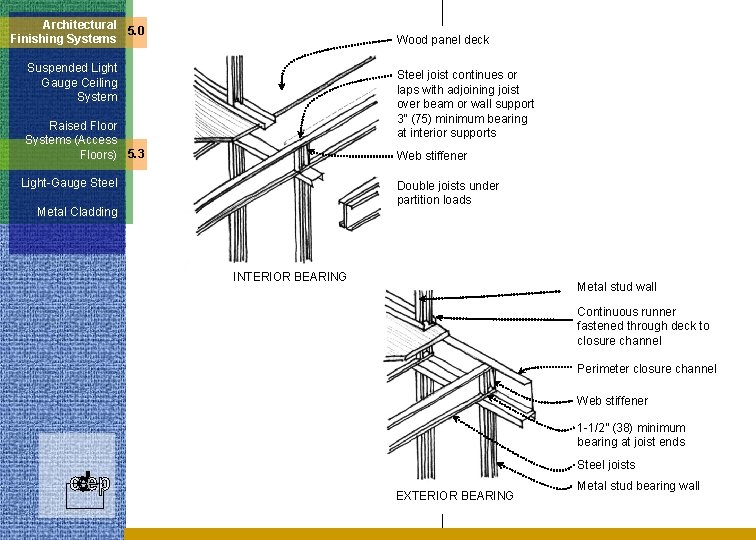 Architectural Finishing Systems 5.0

Suspended Light Gauge Ceiling System

Raised Floor Systems (Access Floors) 5.3

Light-Gauge Steel

Metal Cladding

cdep

Wood panel deck

Steel joist continues or laps with adjoining joist over beam or wall support 3" (75) minimum bearing at interior supports

Web stiffener

Double joists under partition loads

INTERIOR BEARING

Metal stud wall

Continuous runner fastened through deck to closure channel

Perimeter closure channel

Web stiffener

1-1/2" (38) minimum bearing at joist ends

Steel joists

Metal stud bearing wall

EXTERIOR BEARING