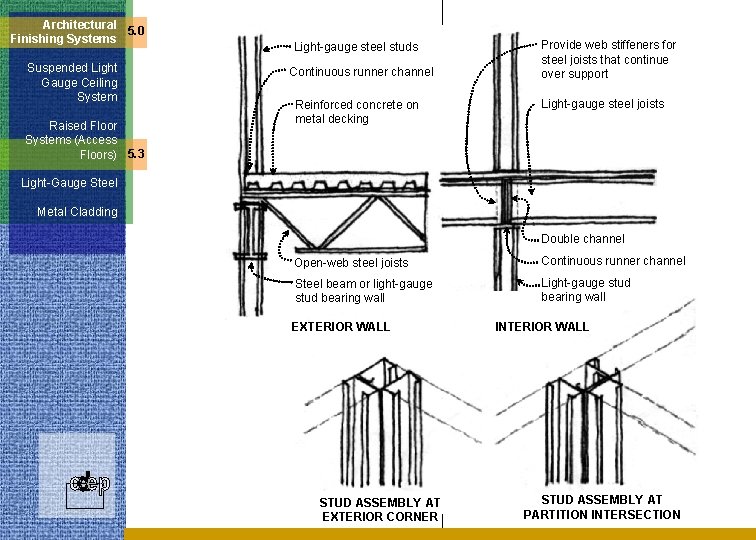 Architectural Finishing Systems 5.0

Suspended Light Gauge Ceiling System

Raised Floor Systems (Access Floors) 5.3

Light-Gauge Steel

Metal Cladding

cdep

Light-gauge steel studs

Continuous runner channel

Reinforced concrete on metal decking

Open-web steel joists

Steel beam or light-gauge stud bearing wall

EXTERIOR WALL

Provide web stiffeners for steel joists that continue over support

Light-gauge steel joists

Double channel

Continuous runner channel

Light-gauge stud bearing wall

INTERIOR WALL

STUD ASSEMBLY AT EXTERIOR CORNER

STUD ASSEMBLY AT PARTITION INTERSECTION