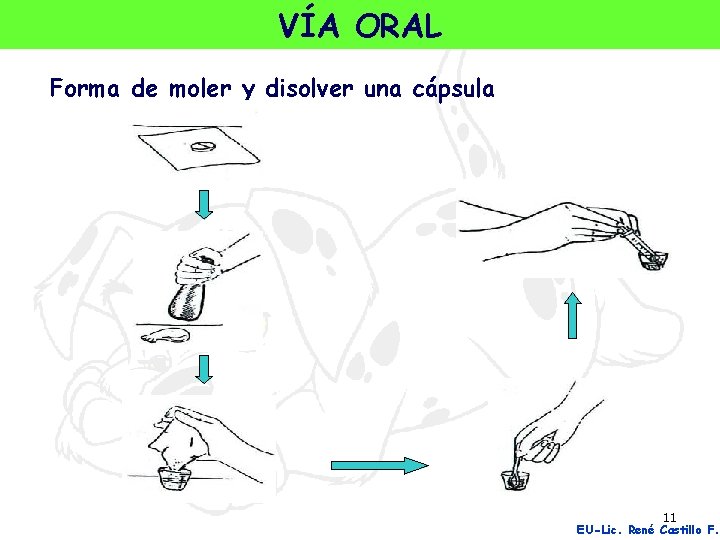 VÍA ORAL

Forma de moler y disolver una cápsula

11

EU-Lic. René Castillo F.