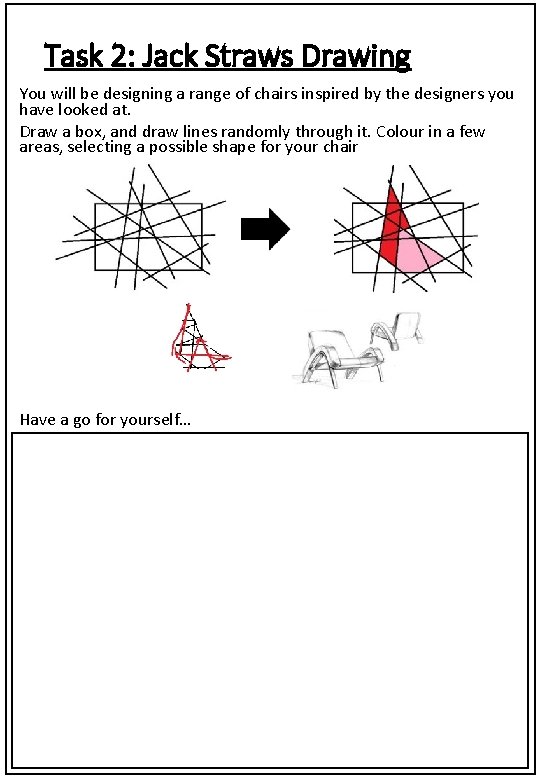 Task 2: Jack Straws Drawing

You will be designing a range of chairs inspired by the designers you have looked at.

Draw a box, and draw lines randomly through it. Colour in a few areas, selecting a possible shape for your chair

Have a go for yourself...