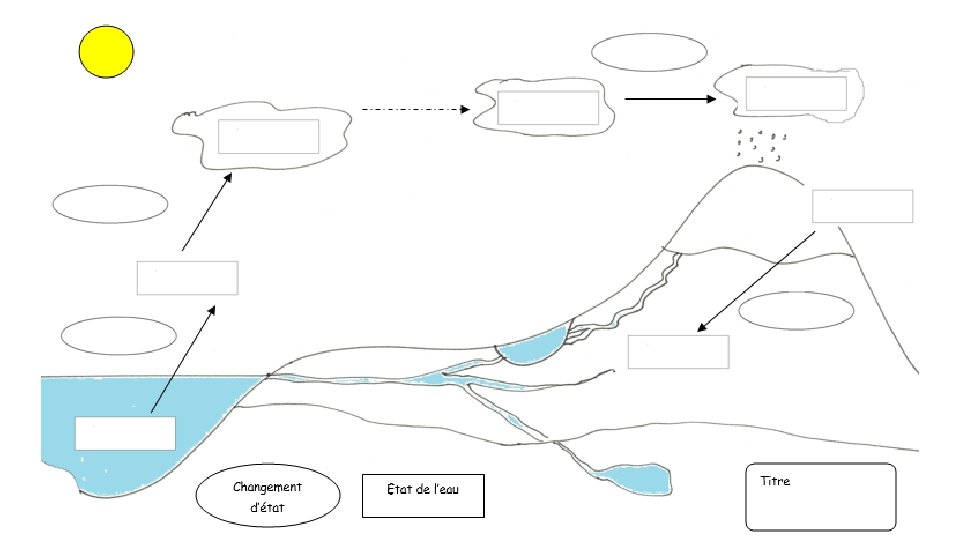 Changement d'état

Etat de l'eau

Titre