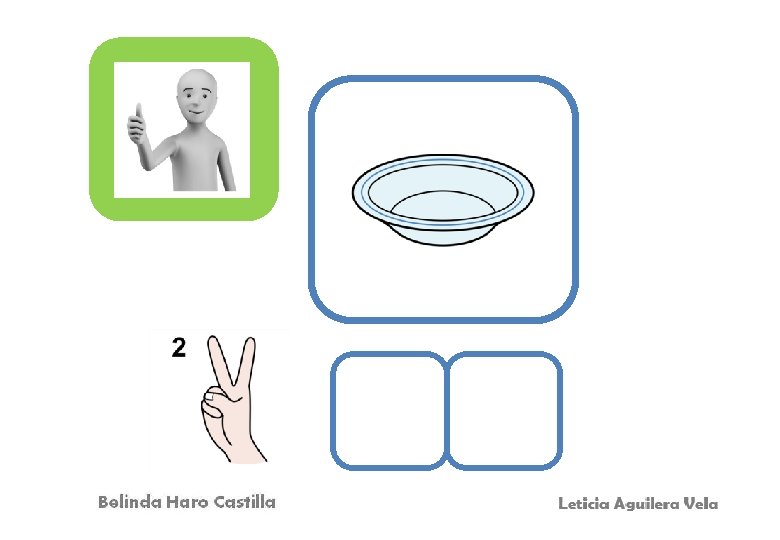 2

Belinda Haro Castilla

Leticia Aguilera Vela