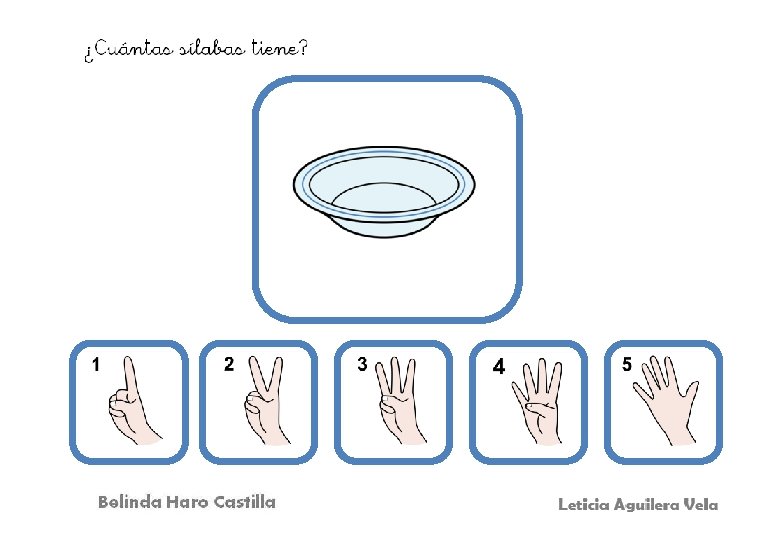 ¿Cuántas sílabas tiene?

1

2

3

4

5

Belinda Haro Castilla

Leticia Aguilera Vela