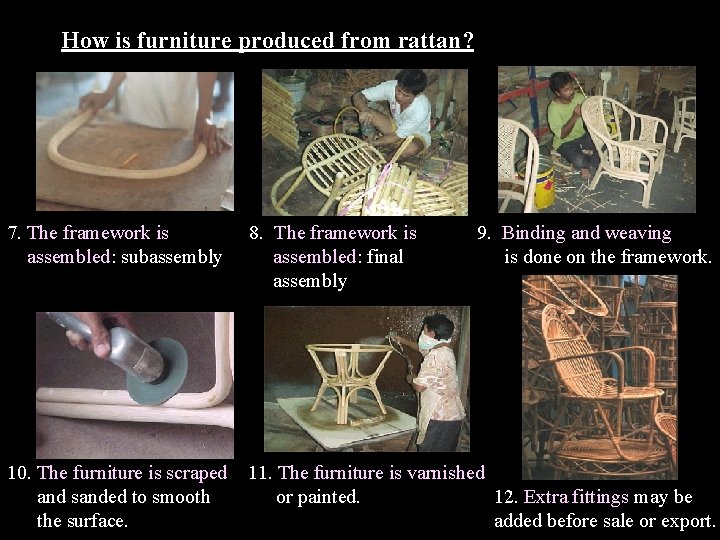 How is furniture produced from rattan?

7. The framework is assembled: subassembly

8. The framework is assembled: final assembly

9. Binding and weaving is done on the framework.

10. The furniture is scraped and sanded to smooth the surface.

11. The furniture is varnished or painted.

12. Extra fittings may be added before sale or export.