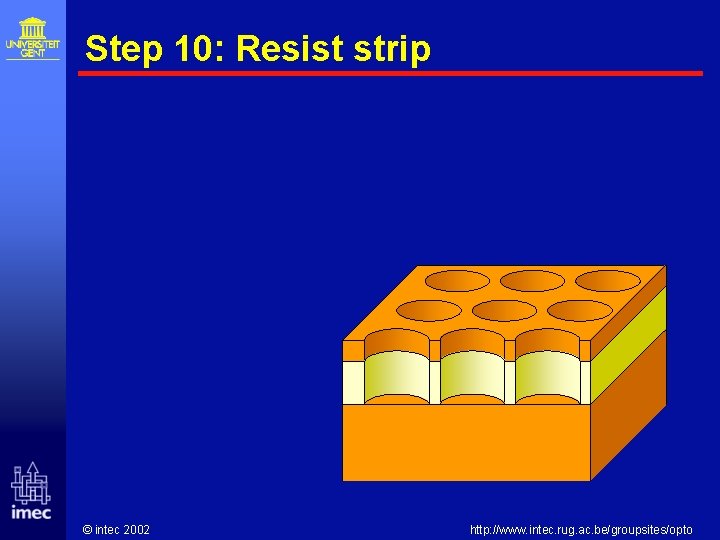 UNIVERSITEIT GENT

Step 10: Resist strip

imec

© intec 2002

http://www.intec.rug.ac.be/groupsites/opto