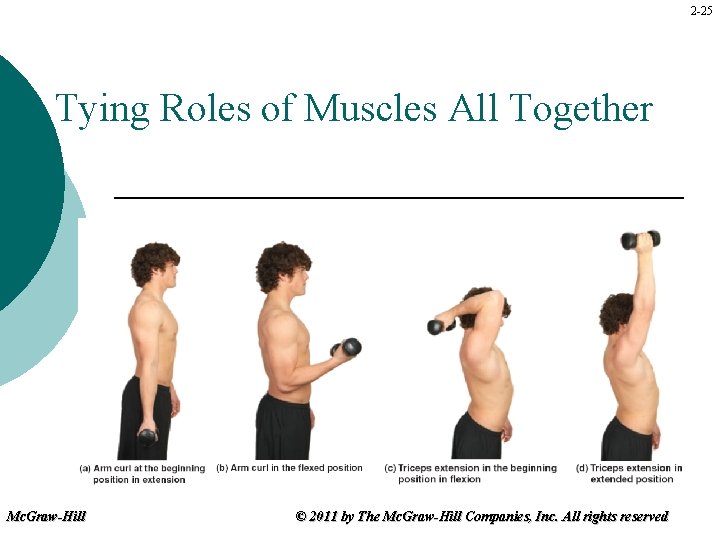 2-25

Tying Roles of Muscles All Together

(a) Arm curl at the beginning position in extension

(b) Arm curl in the flexed position

(c) Triceps extension in the beginning position in flexion

(d) Triceps extension in extended position

McGraw-Hill

© 2011 by The McGraw-Hill Companies, Inc. All rights reserved