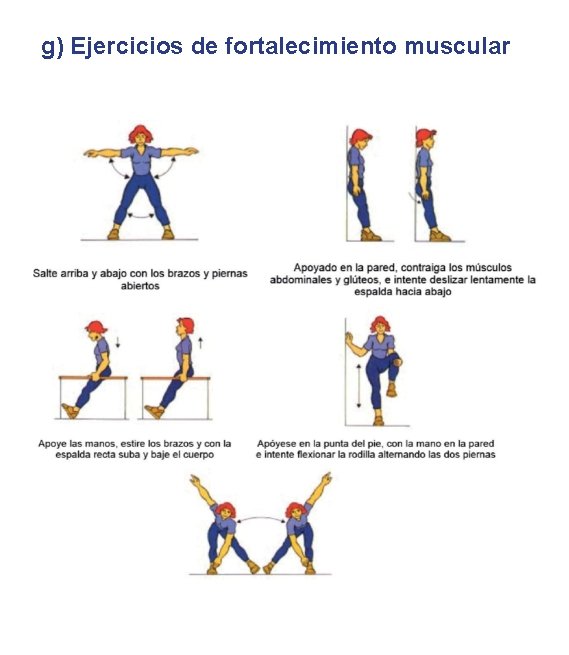 g) Ejercicios de fortalecimiento muscular

Salte arriba y abajo con los brazos y piernas abiertos

Apoyado en la pared, contraiga los músculos abdominales y glúteos, e intente deslizar lentamente la espalda hacia abajo

Apoye las manos, estire los brazos y con la espalda recta suba y baje el cuerpo

Apóyese en la punta del pie, con la mano en la pared e intente flexionar la rodilla alternando las dos piernas