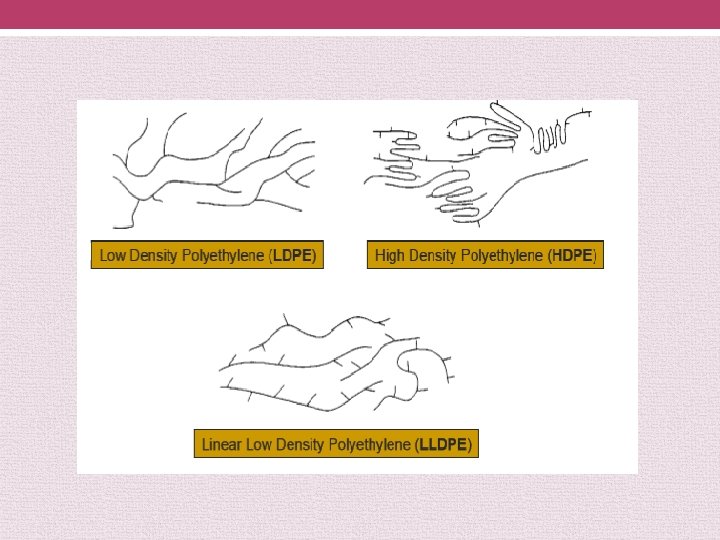 Low Density Polyethylene (LDPE)

High Density Polyethylene (HDPE)

Linear Low Density Polyethylene (LLDPE)