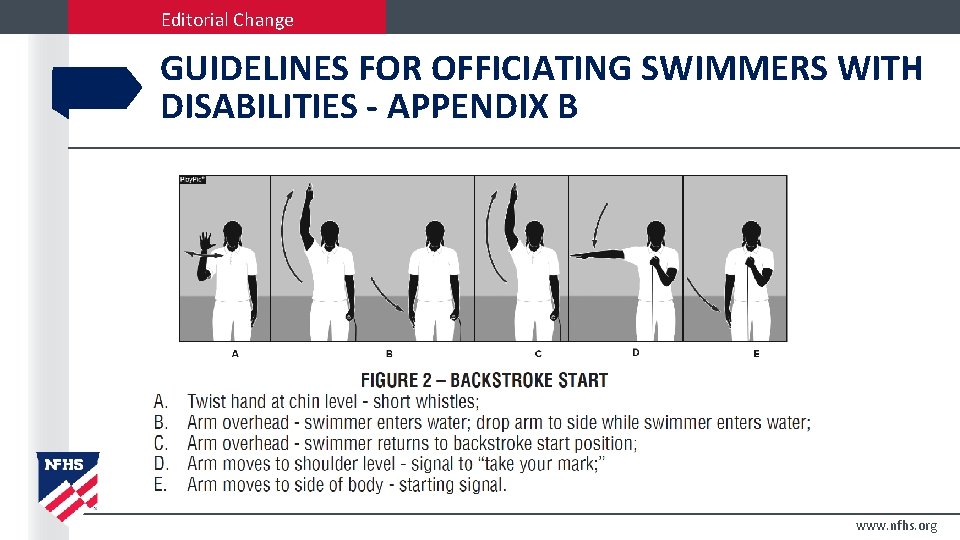 Editorial Change

GUIDELINES FOR OFFICIATING SWIMMERS WITH DISABILITIES - APPENDIX B

PlayPic®

A B C D E

FIGURE 2 – BACKSTROKE START

A. Twist hand at chin level - short whistles;
B. Arm overhead - swimmer enters water; drop arm to side while swimmer enters water;
C. Arm overhead - swimmer returns to backstroke start position;
D. Arm moves to shoulder level - signal to "take your mark;"
E. Arm moves to side of body - starting signal.

NFHS

www.nfhs.org