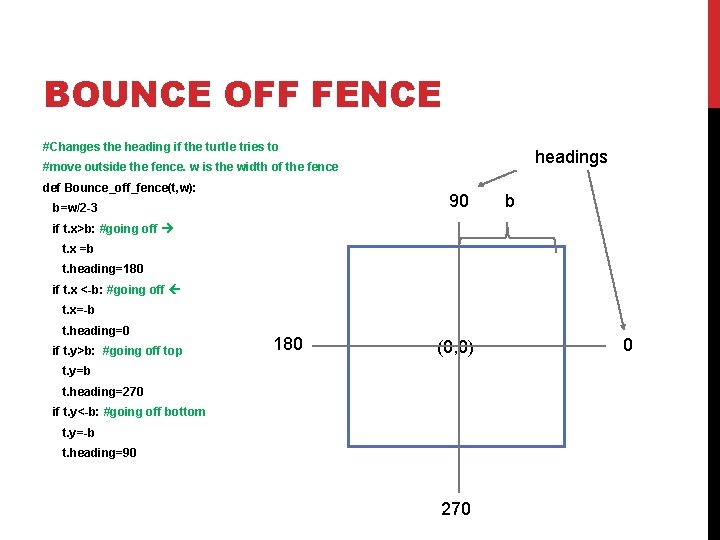 BOUNCE OFF FENCE

#Changes the heading if the turtle tries to
#move outside the fence. w is the width of the fence
def Bounce_off_fence(t,w):
b=w/2-3
if t.x>b: #going off →
t.x =b
t.heading=180
if t.x <-b: #going off ←
t.x=-b
t.heading=0
if t.y>b: #going off top
t.y=b
t.heading=270
if t.y<-b: #going off bottom
t.y=-b
t.heading=90

headings

90

b

180

(0,0)

0

270