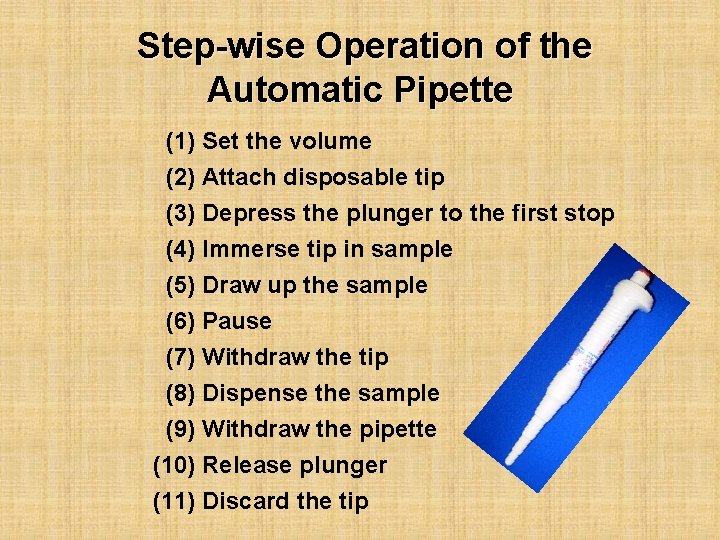 Step-wise Operation of the Automatic Pipette

(1) Set the volume
(2) Attach disposable tip
(3) Depress the plunger to the first stop
(4) Immerse tip in sample
(5) Draw up the sample
(6) Pause
(7) Withdraw the tip
(8) Dispense the sample
(9) Withdraw the pipette
(10) Release plunger
(11) Discard the tip