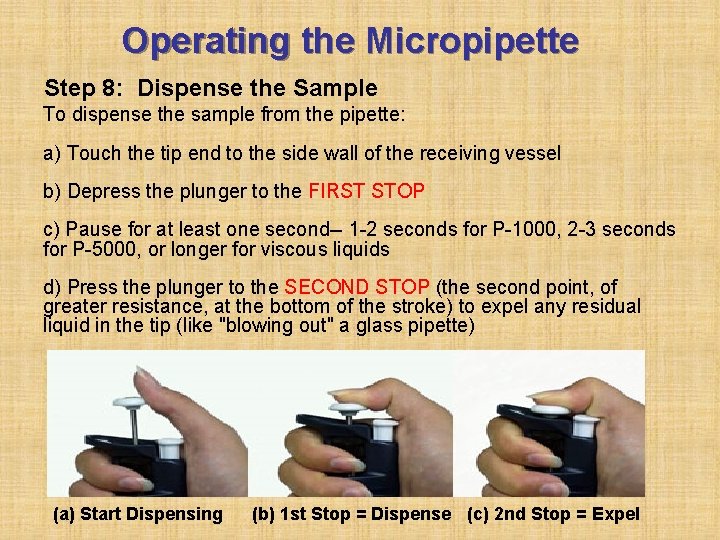 Operating the Micropipette

Step 8: Dispense the Sample

To dispense the sample from the pipette:

a) Touch the tip end to the side wall of the receiving vessel

b) Depress the plunger to the FIRST STOP

c) Pause for at least one second– 1-2 seconds for P-1000, 2-3 seconds for P-5000, or longer for viscous liquids

d) Press the plunger to the SECOND STOP (the second point, of greater resistance, at the bottom of the stroke) to expel any residual liquid in the tip (like "blowing out" a glass pipette)

(a) Start Dispensing

(b) 1st Stop = Dispense

(c) 2nd Stop = Expel