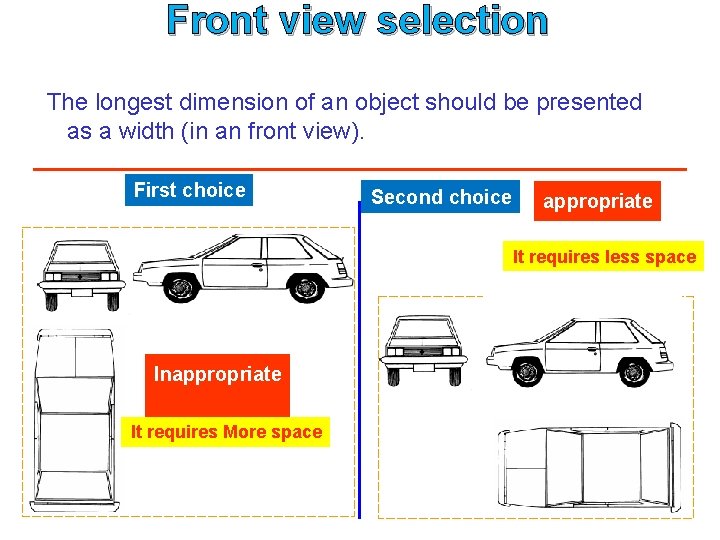 Front view selection

The longest dimension of an object should be presented as a width (in an front view).

First choice

Inappropriate

It requires More space

Second choice

appropriate

It requires less space