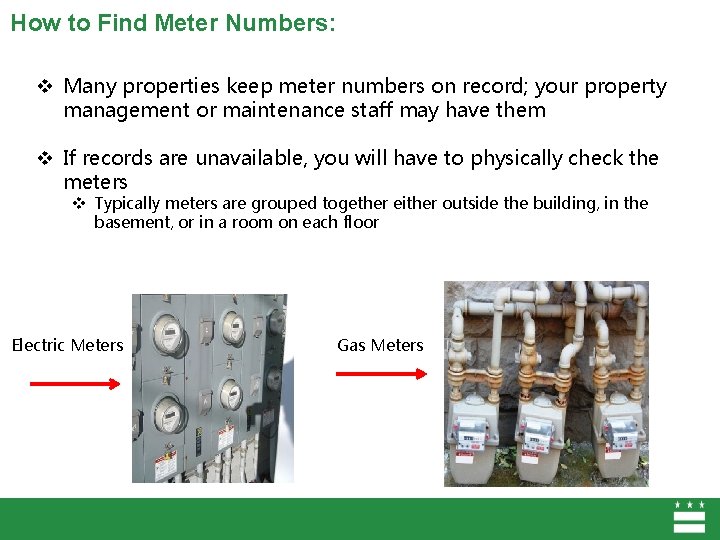 How to Find Meter Numbers:

❖ Many properties keep meter numbers on record; your property management or maintenance staff may have them

❖ If records are unavailable, you will have to physically check the meters

❖ Typically meters are grouped together either outside the building, in the basement, or in a room on each floor

Electric Meters

Gas Meters