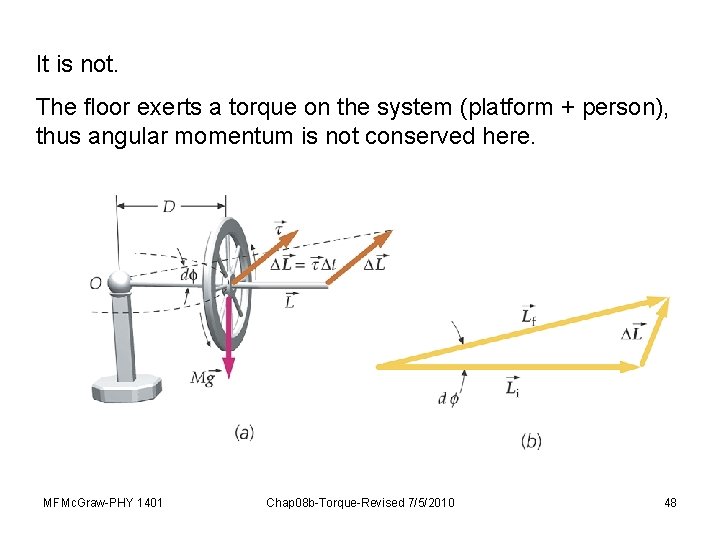 It is not.

The floor exerts a torque on the system (platform + person), thus angular momentum is not conserved here.

$D$

$O$

$d\phi$

$\vec{\tau}$

$\Delta\vec{L} = \vec{\tau}\Delta t$

$\Delta\vec{L}$

$\vec{L}$

$M\vec{g}$

(a)

$\vec{L}_f$

$\Delta\vec{L}$

$\vec{L}_i$

$d\phi$

(b)

MFMcGraw-PHY 1401 Chap08b-Torque-Revised 7/5/2010 48