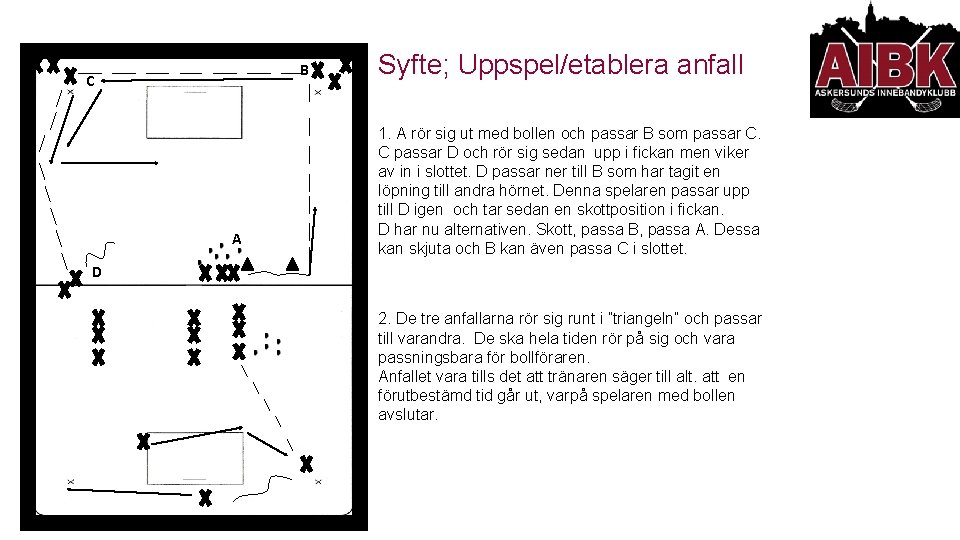 C

B

A

D

Syfte; Uppspel/etablera anfall

1. A rör sig ut med bollen och passar B som passar C. C passar D och rör sig sedan upp i fickan men viker av in i slottet. D passar ner till B som har tagit en löpning till andra hörnet. Denna spelaren passar upp till D igen och tar sedan en skottposition i fickan. D har nu alternativen. Skott, passa B, passa A. Dessa kan skjuta och B kan även passa C i slottet.

2. De tre anfallarna rör sig runt i "triangeln" och passar till varandra. De ska hela tiden rör på sig och vara passningsbara för bollföraren. Anfallet vara tills det att tränaren säger till alt. att en förutbestämd tid går ut, varpå spelaren med bollen avslutar.

AIBK
ASKERSUNDS INNEBANDYKLUBB