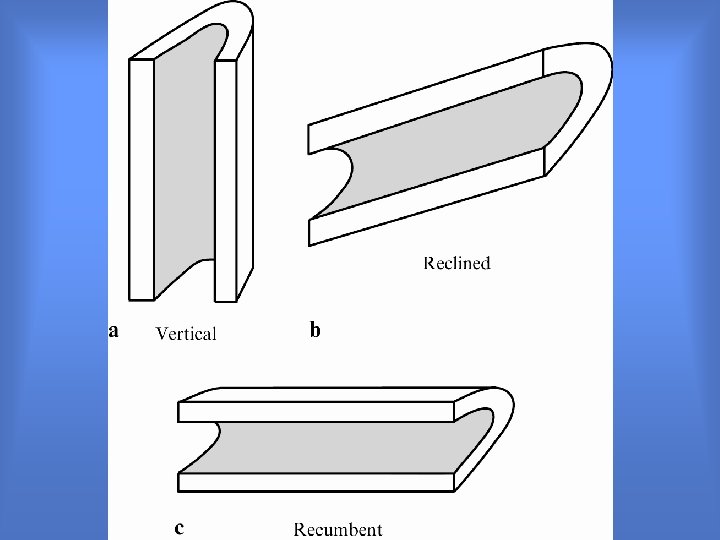 Reclined

a Vertical

b

c Recumbent