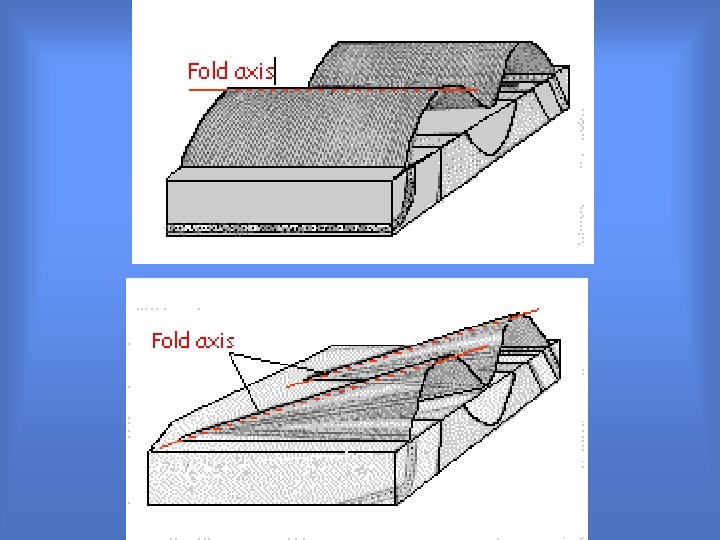 Fold axis

Fold axis