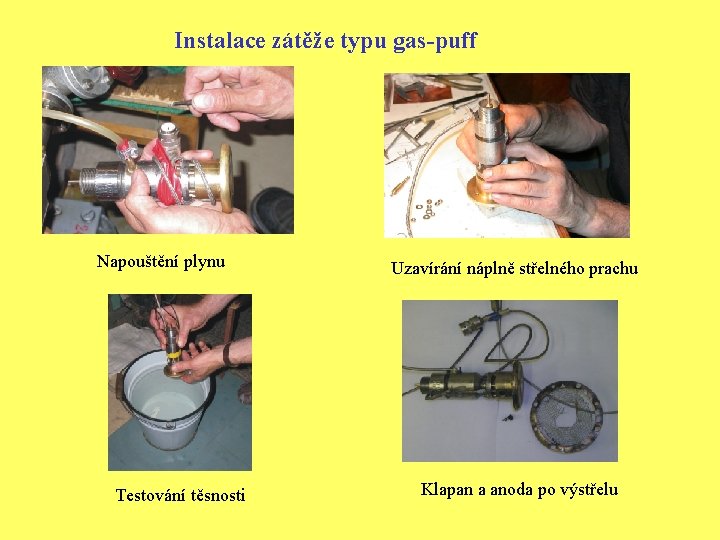 Instalace zátěže typu gas-puff

Napouštění plynu

Uzavírání náplně střelného prachu

Testování těsnosti

Klapan a anoda po výstřelu