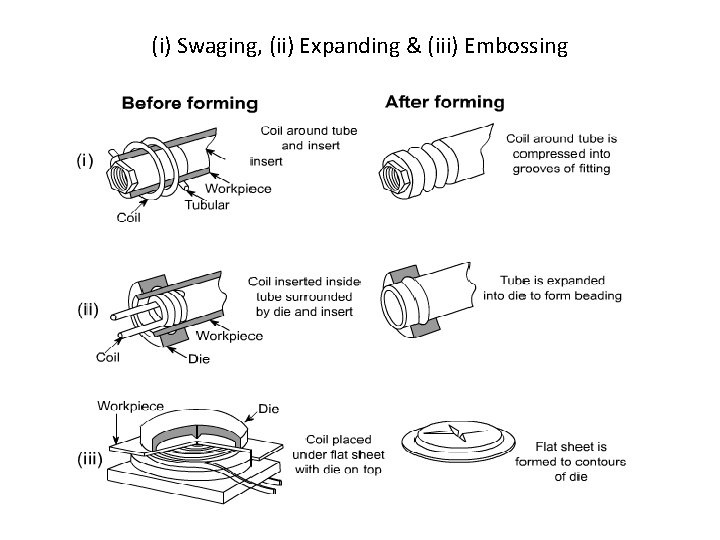 (i) Swaging, (ii) Expanding & (iii) Embossing

Before forming

After forming

(i)

Coil around tube and insert

insert

Workpiece

Tubular

Coil

Coil around tube is compressed into grooves of fitting

(ii)

Coil inserted inside tube surrounded by die and insert

Workpiece

Coil

Die

Tube is expanded into die to form beading

(iii)

Workpiece

Die

Coil placed under flat sheet with die on top

Flat sheet is formed to contours of die