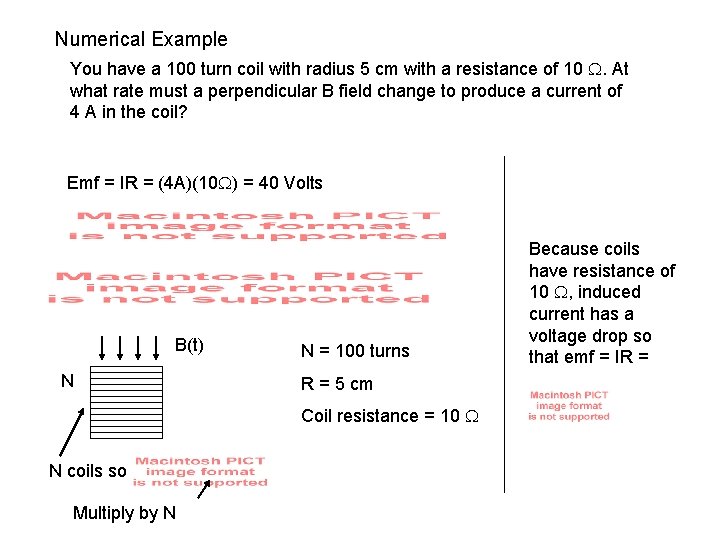 Numerical Example

You have a 100 turn coil with radius 5 cm with a resistance of 10 $\Omega$. At what rate must a perpendicular B field change to produce a current of 4 A in the coil?

Emf = IR = (4A)(10$\Omega$) = 40 Volts

Macintosh PICT image format is not supported

Macintosh PICT image format is not supported

B(t)

N

N coils so

Macintosh PICT image format is not supported

Multiply by N

N = 100 turns

R = 5 cm

Coil resistance = 10 $\Omega$

Because coils have resistance of 10 $\Omega$, induced current has a voltage drop so that emf = IR =

Macintosh PICT image format is not supported