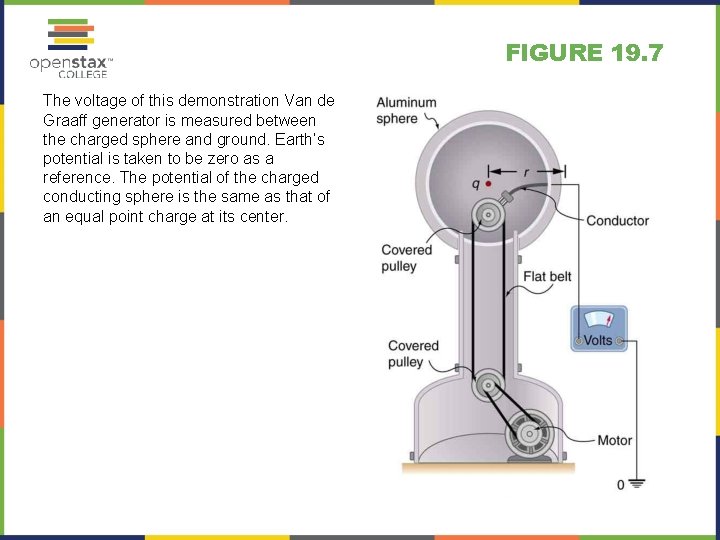 openstax™ COLLEGE

FIGURE 19.7

The voltage of this demonstration Van de Graaff generator is measured between the charged sphere and ground. Earth's potential is taken to be zero as a reference. The potential of the charged conducting sphere is the same as that of an equal point charge at its center.

Aluminum sphere

$q$

$r$

Conductor

Covered pulley

Flat belt

Volts

Covered pulley

Motor

0