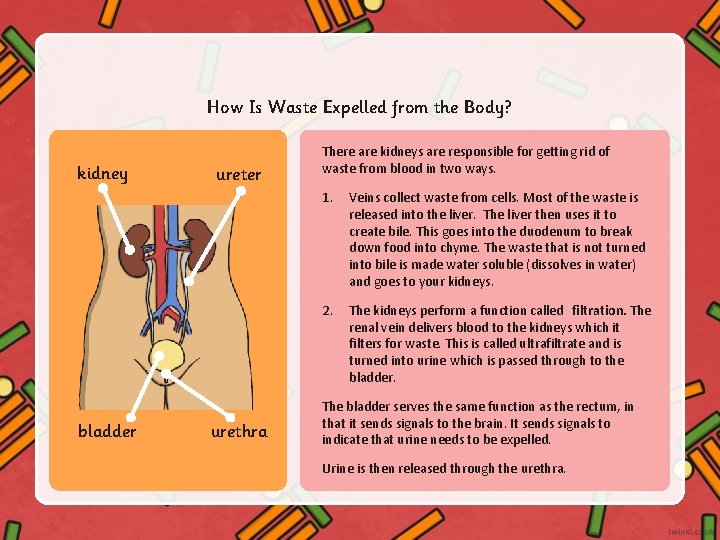 How Is Waste Expelled from the Body?

kidney

ureter

bladder

urethra

There are kidneys are responsible for getting rid of waste from blood in two ways.

1. Veins collect waste from cells. Most of the waste is released into the liver. The liver then uses it to create bile. This goes into the duodenum to break down food into chyme. The waste that is not turned into bile is made water soluble (dissolves in water) and goes to your kidneys.

2. The kidneys perform a function called filtration. The renal vein delivers blood to the kidneys which it filters for waste. This is called ultrafiltrate and is turned into urine which is passed through to the bladder.

The bladder serves the same function as the rectum, in that it sends signals to the brain. It sends signals to indicate that urine needs to be expelled.

Urine is then released through the urethra.

twinkl.com