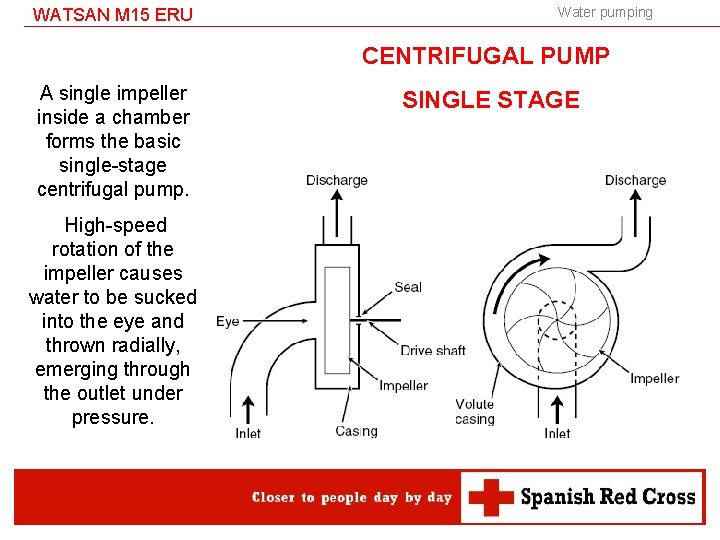 WATSAN M15 ERU

Water pumping

CENTRIFUGAL PUMP

SINGLE STAGE

A single impeller inside a chamber forms the basic single-stage centrifugal pump.

High-speed rotation of the impeller causes water to be sucked into the eye and thrown radially, emerging through the outlet under pressure.

Discharge

Seal

Eye

Drive shaft

Impeller

Inlet

Casing

Discharge

Impeller

Volute casing

Inlet

Closer to people day by day

Spanish Red Cross