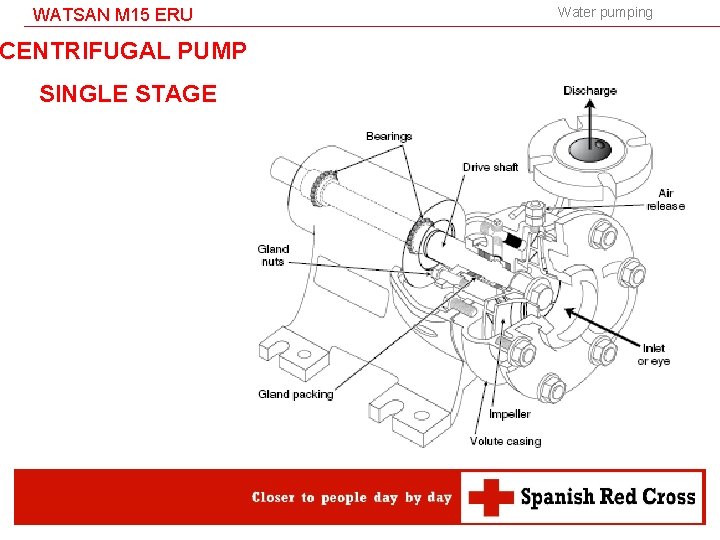 WATSAN M15 ERU

Water pumping

CENTRIFUGAL PUMP

SINGLE STAGE

Discharge

Bearings

Drive shaft

Air release

Gland nuts

Inlet or eye

Gland packing

Impeller

Volute casing

Closer to people day by day

Spanish Red Cross