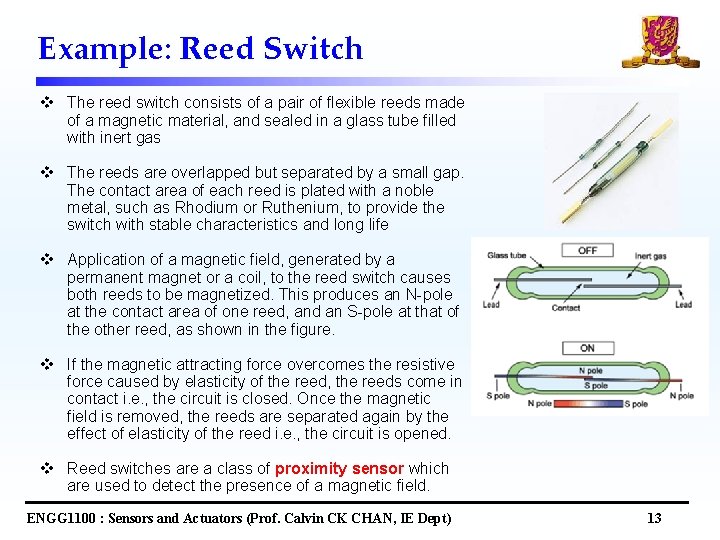 Example: Reed Switch

❖ The reed switch consists of a pair of flexible reeds made of a magnetic material, and sealed in a glass tube filled with inert gas

❖ The reeds are overlapped but separated by a small gap. The contact area of each reed is plated with a noble metal, such as Rhodium or Ruthenium, to provide the switch with stable characteristics and long life

❖ Application of a magnetic field, generated by a permanent magnet or a coil, to the reed switch causes both reeds to be magnetized. This produces an N-pole at the contact area of one reed, and an S-pole at that of the other reed, as shown in the figure.

❖ If the magnetic attracting force overcomes the resistive force caused by elasticity of the reed, the reeds come in contact i.e., the circuit is closed. Once the magnetic field is removed, the reeds are separated again by the effect of elasticity of the reed i.e., the circuit is opened.

❖ Reed switches are a class of proximity sensor which are used to detect the presence of a magnetic field.

OFF
Glass tube
Inert gas
Lead
Contact
Lead

ON
N pole
S pole
S pole
N pole
N pole
S pole

ENGG1100 : Sensors and Actuators (Prof. Calvin CK CHAN, IE Dept)

13