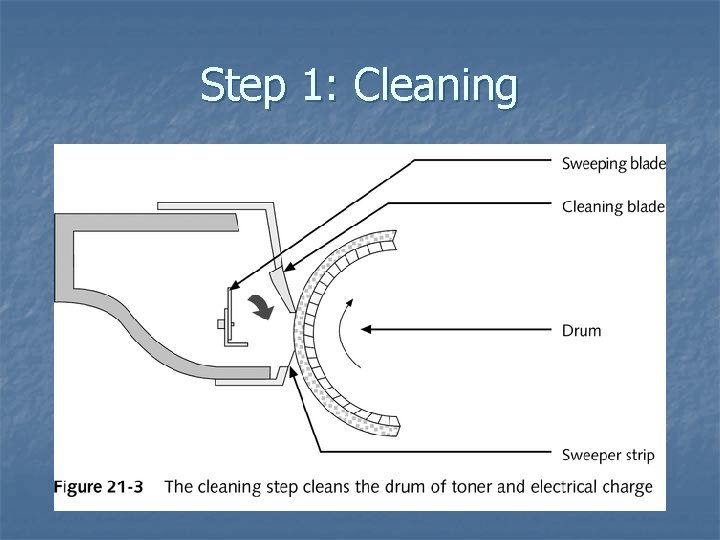 Step 1: Cleaning

Sweeping blade

Cleaning blade

Drum

Sweeper strip

Figure 21-3 The cleaning step cleans the drum of toner and electrical charge