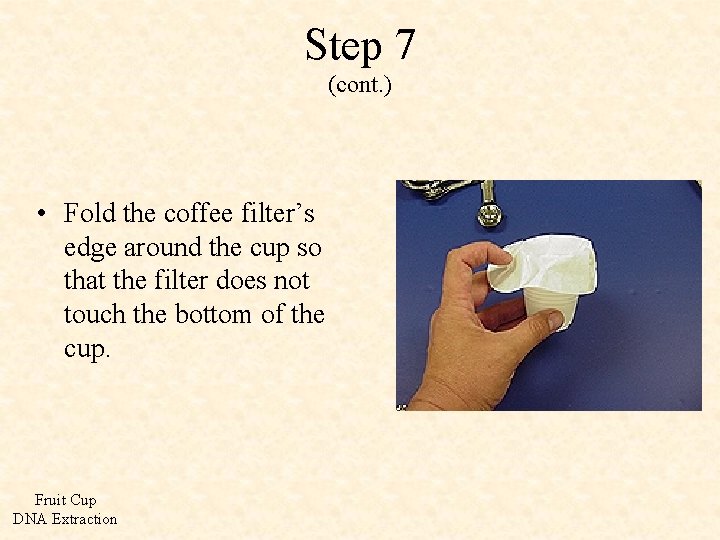 Step 7
(cont.)

• Fold the coffee filter's edge around the cup so that the filter does not touch the bottom of the cup.

Fruit Cup
DNA Extraction