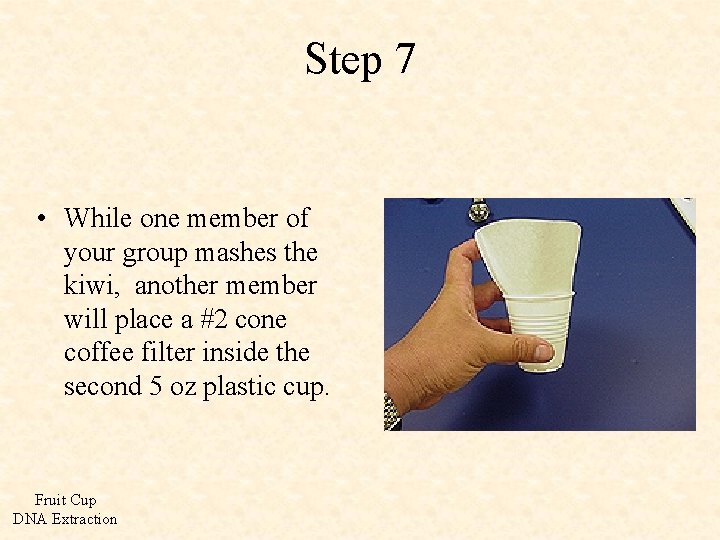 Step 7

• While one member of your group mashes the kiwi,  another member will place a #2 cone coffee filter inside the second 5 oz plastic cup.

Fruit Cup
DNA Extraction