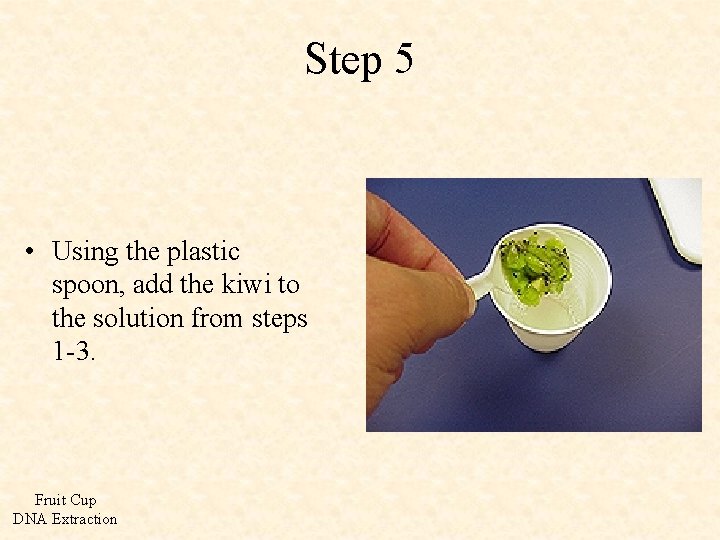 Step 5

• Using the plastic spoon, add the kiwi to the solution from steps 1-3.

Fruit Cup
DNA Extraction