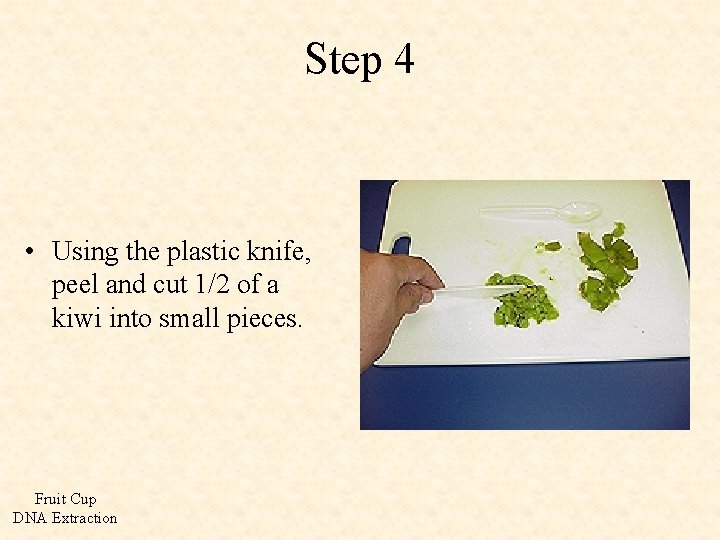 Step 4

• Using the plastic knife, peel and cut 1/2 of a kiwi into small pieces.

Fruit Cup
DNA Extraction