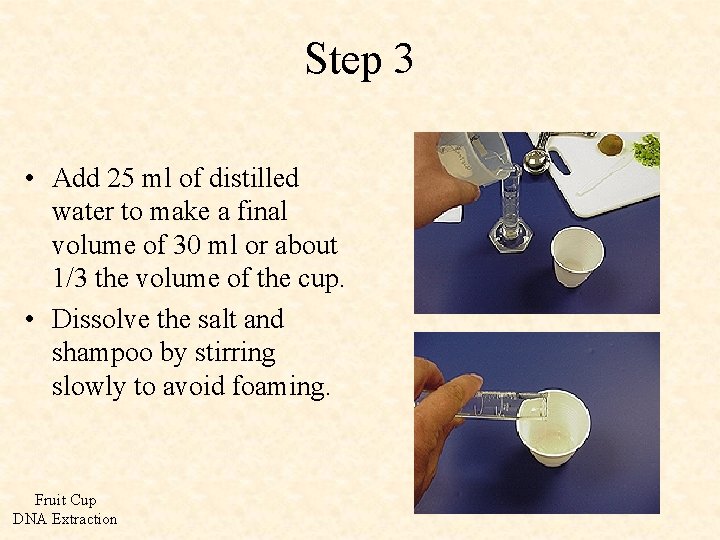 Step 3

• Add 25 ml of distilled water to make a final volume of 30 ml or about 1/3 the volume of the cup.
• Dissolve the salt and shampoo by stirring slowly to avoid foaming.

Fruit Cup
DNA Extraction