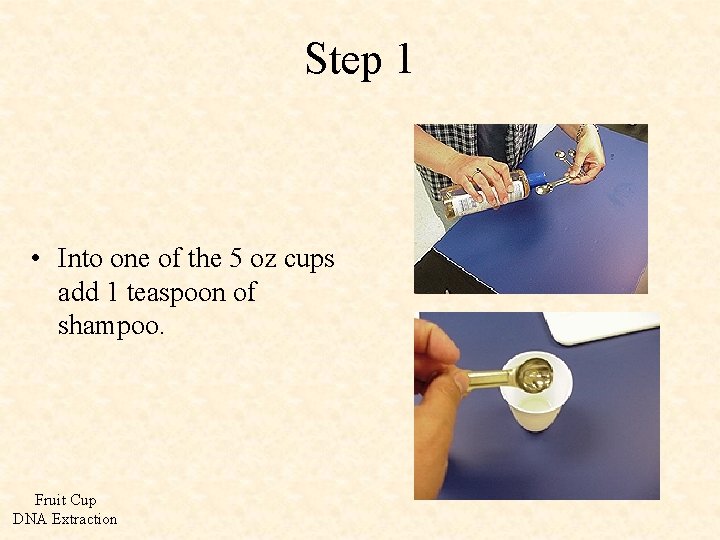 Step 1

• Into one of the 5 oz cups add 1 teaspoon of shampoo.

Fruit Cup
DNA Extraction