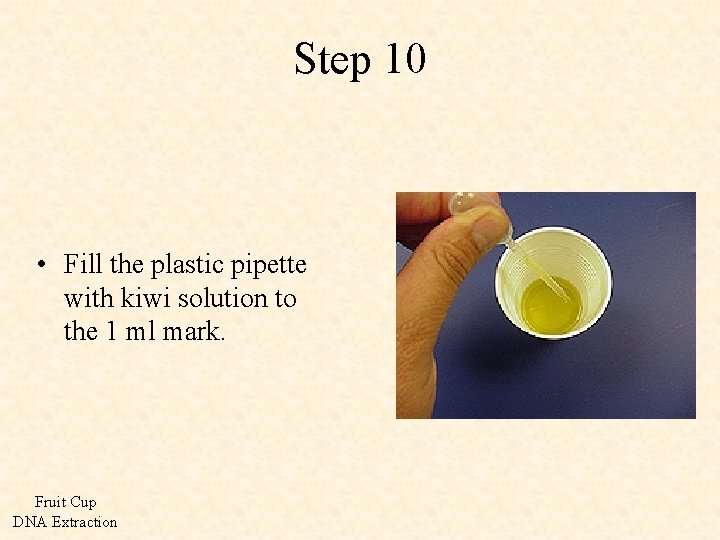 Step 10

• Fill the plastic pipette with kiwi solution to the 1 ml mark.

Fruit Cup
DNA Extraction