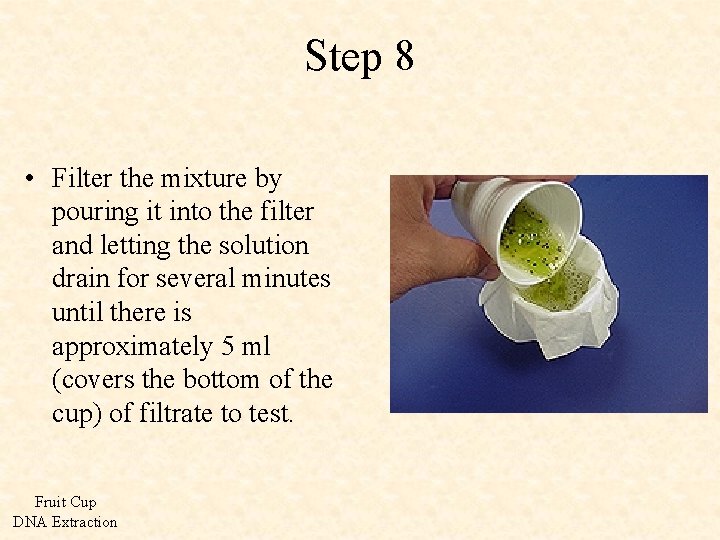 Step 8

• Filter the mixture by pouring it into the filter and letting the solution drain for several minutes until there is approximately 5 ml (covers the bottom of the cup) of filtrate to test.

Fruit Cup
DNA Extraction