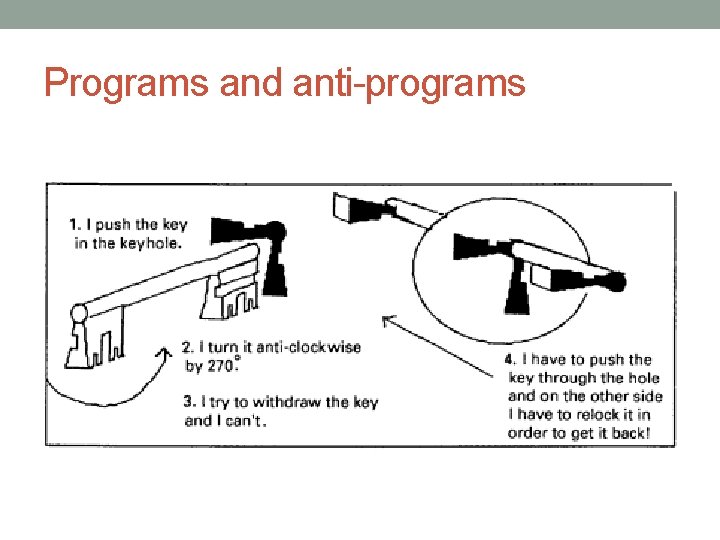 Programs and anti-programs

1. I push the key in the keyhole.

2. I turn it anti-clockwise by 270°.

3. I try to withdraw the key and I can't.

4. I have to push the key through the hole and on the other side I have to relock it in order to get it back!