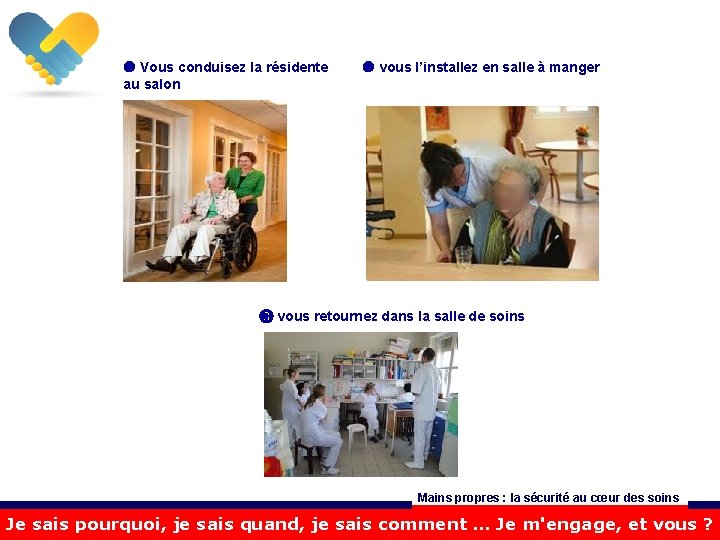 Vous conduisez la résidente au salon

vous l'installez en salle à manger

vous retournez dans la salle de soins

Mains propres : la sécurité au cœur des soins

Je sais pourquoi, je sais quand, je sais comment ... Je m'engage, et vous ?